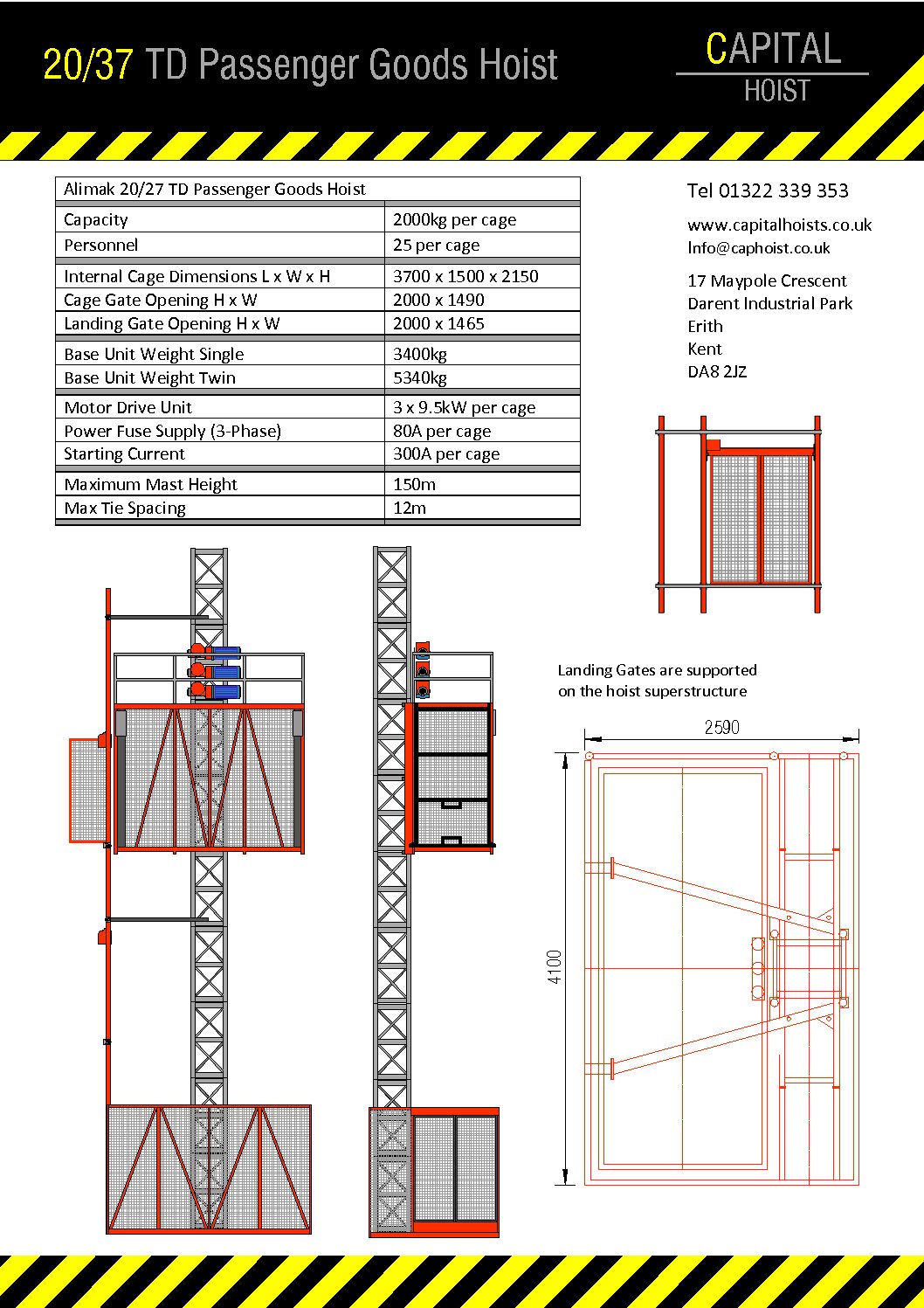 20/37 TD Passenger Goods Hoist

CAPITAL
HOIST

| Alimak 20/27 TD Passenger Goods Hoist | |
|---|---|
| Capacity | 2000kg per cage |
| Personnel | 25 per cage |
| Internal Cage Dimensions L x W x H | 3700 x 1500 x 2150 |
| Cage Gate Opening H x W | 2000 x 1490 |
| Landing Gate Opening H x W | 2000 x 1465 |
| Base Unit Weight Single | 3400kg |
| Base Unit Weight Twin | 5340kg |
| Motor Drive Unit | 3 x 9.5kW per cage |
| Power Fuse Supply (3-Phase) | 80A per cage |
| Starting Current | 300A per cage |
| Maximum Mast Height | 150m |
| Max Tie Spacing | 12m |

Tel 01322 339 353

www.capitalhoists.co.uk
Info@caphoist.co.uk

17 Maypole Crescent
Darent Industrial Park
Erith
Kent
DA8 2JZ

Landing Gates are supported on the hoist superstructure

2590

4100