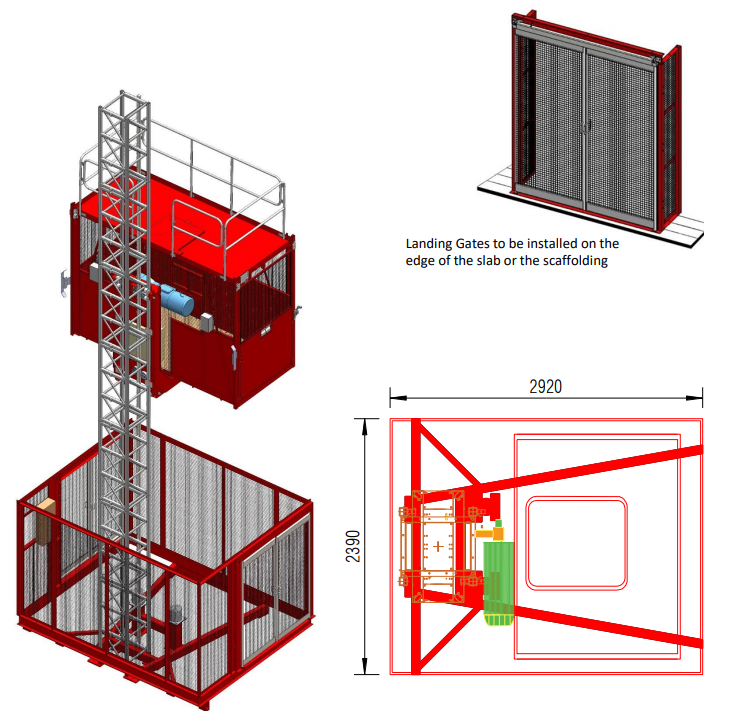 Landing Gates to be installed on the edge of the slab or the scaffolding

2920

2390