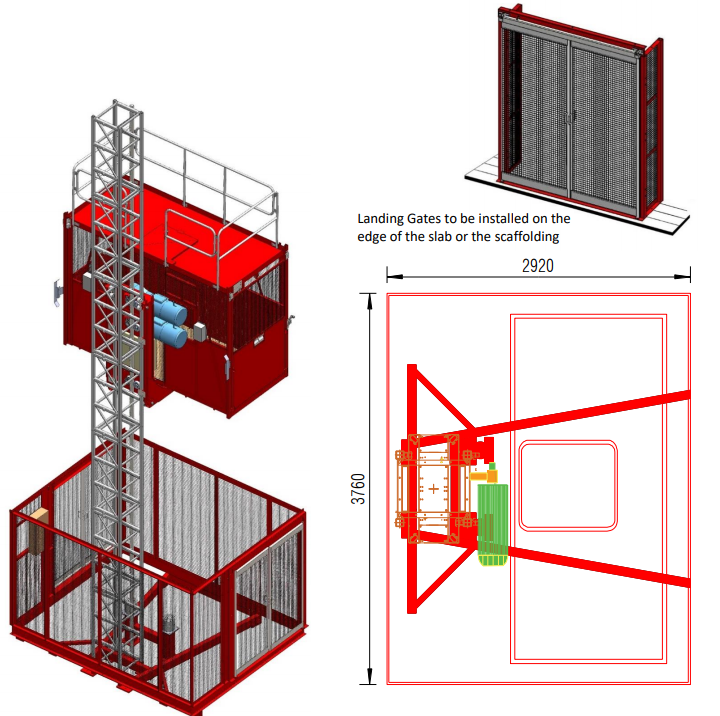 Landing Gates to be installed on the edge of the slab or the scaffolding

2920

3760