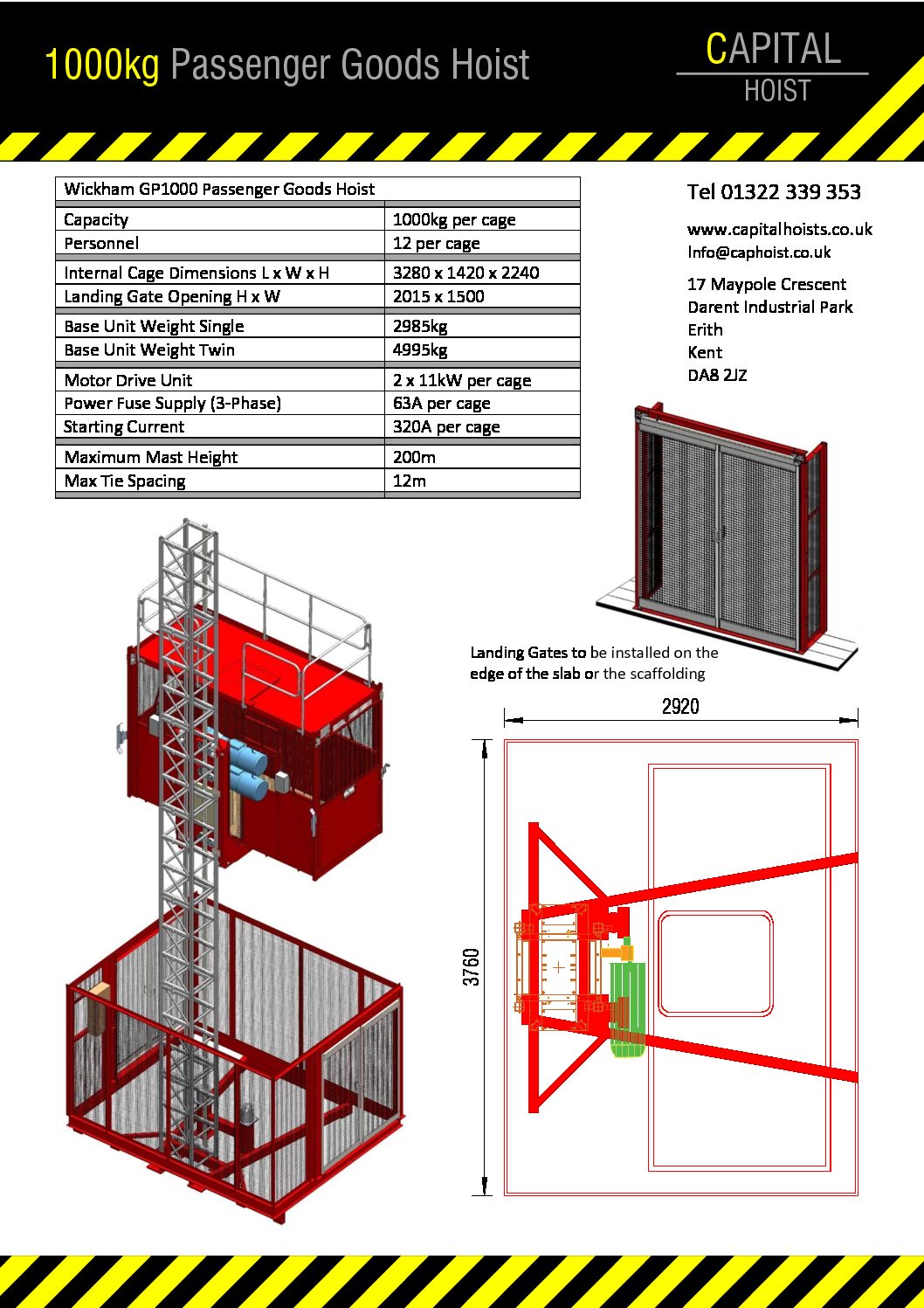 1000kg Passenger Goods Hoist

CAPITAL
HOIST

| Wickham GP1000 Passenger Goods Hoist | |
|---|---|
| Capacity | 1000kg per cage |
| Personnel | 12 per cage |
| Internal Cage Dimensions L x W x H | 3280 x 1420 x 2240 |
| Landing Gate Opening H x W | 2015 x 1500 |
| Base Unit Weight Single | 2985kg |
| Base Unit Weight Twin | 4995kg |
| Motor Drive Unit | 2 x 11kW per cage |
| Power Fuse Supply (3-Phase) | 63A per cage |
| Starting Current | 320A per cage |
| Maximum Mast Height | 200m |
| Max Tie Spacing | 12m |

Tel 01322 339 353

www.capitalhoists.co.uk
Info@caphoist.co.uk

17 Maypole Crescent
Darent Industrial Park
Erith
Kent
DA8 2JZ

Landing Gates to be installed on the edge of the slab or the scaffolding

2920

3760